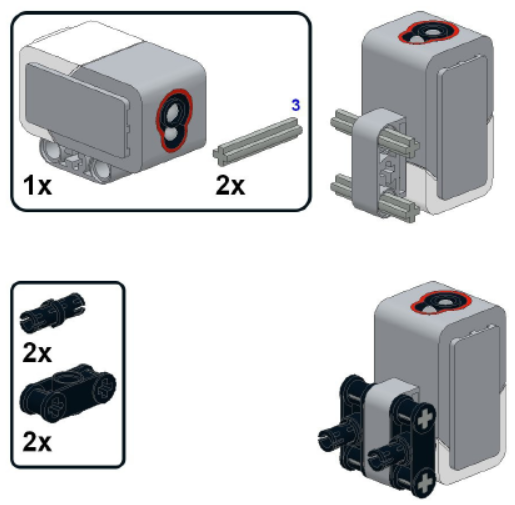 1x

3

2x

2x

2x